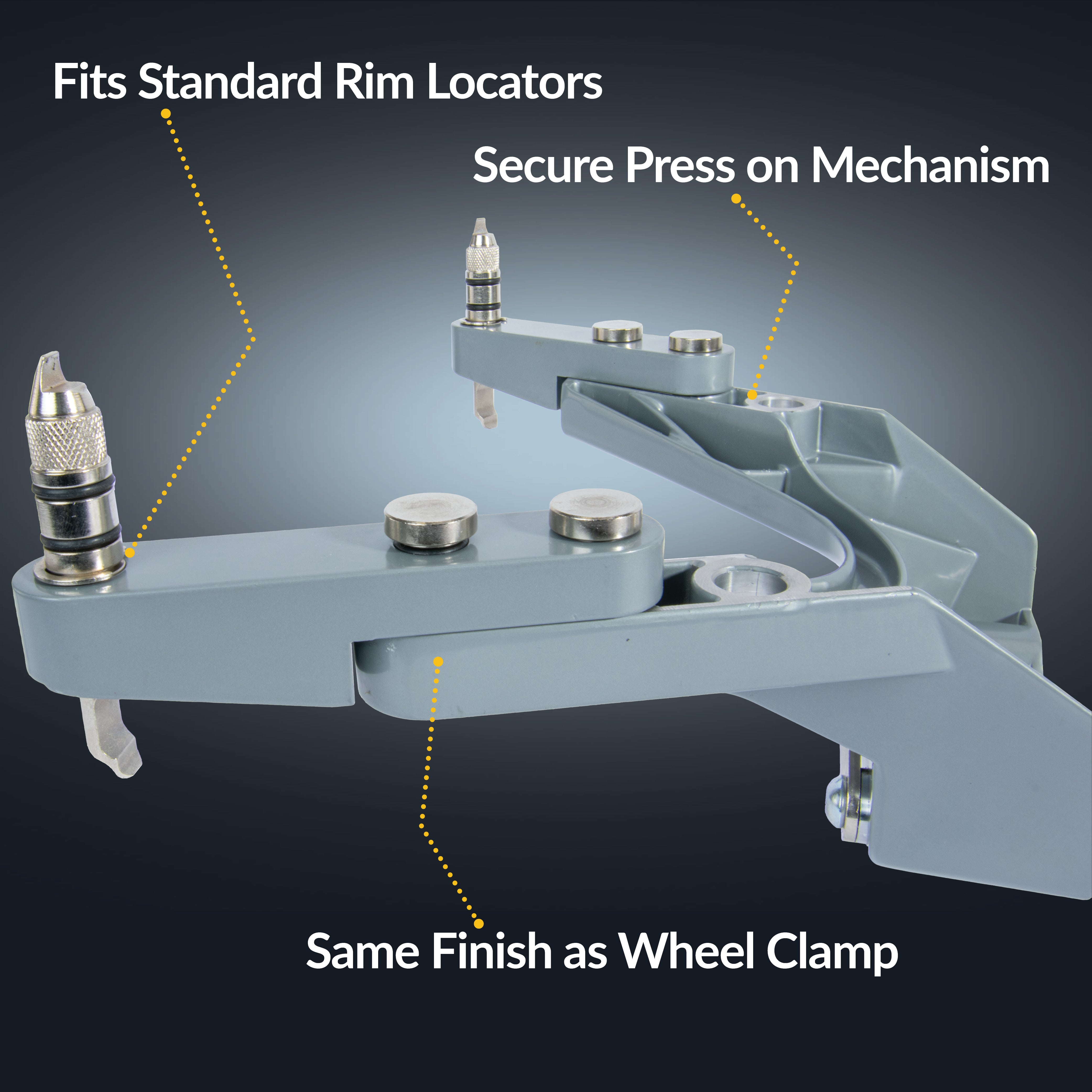 Fits Standard Rim Locators

Secure Press on Mechanism

Same Finish as Wheel Clamp